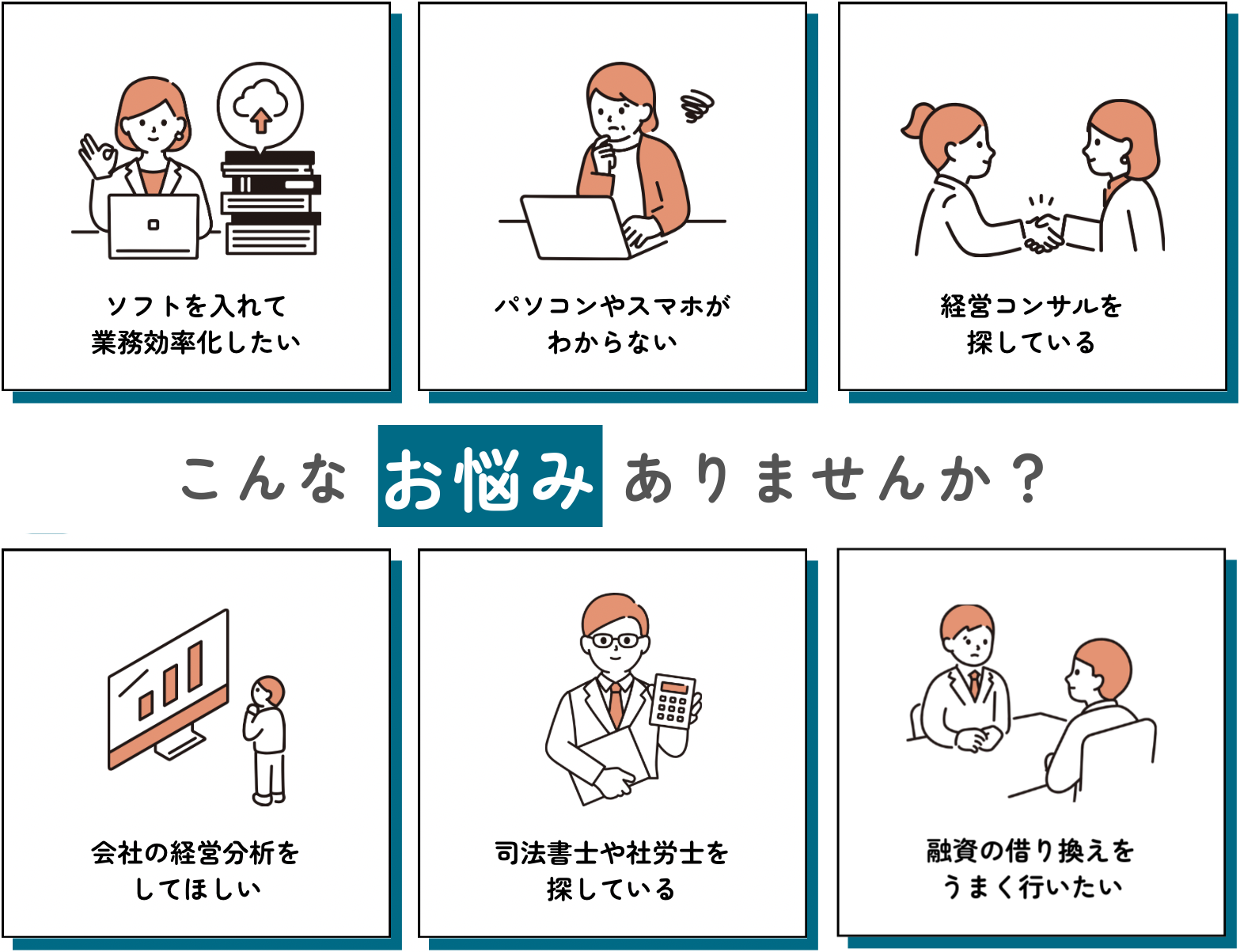 ソフトを入れて
業務効率化したい

パソコンやスマホが
わからない

経営コンサルを
探している

こんな お悩み ありませんか？

会社の経営分析を
してほしい

司法書士や社労士を
探している

融資の借り換えを
うまく行いたい